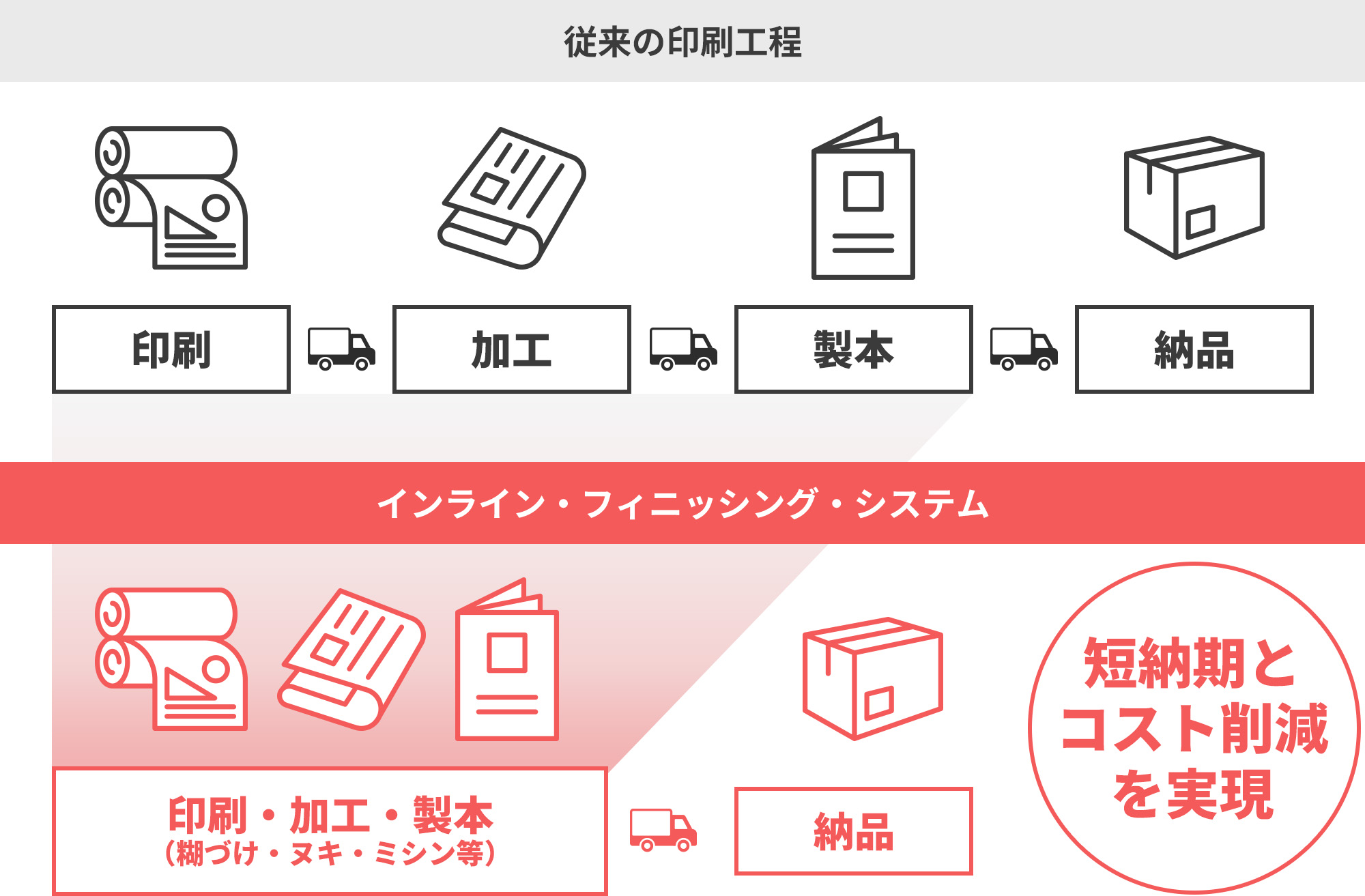 従来の印刷工程

印刷

加工

製本

納品

インライン・フィニッシング・システム

印刷・加工・製本
（糊づけ・ヌキ・ミシン等）

納品

短納期と
コスト削減
を実現